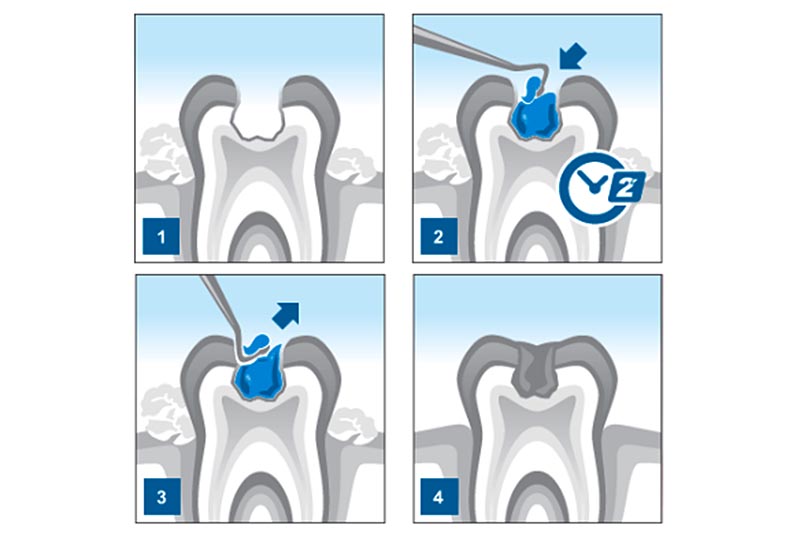 1

2

2'

3

4